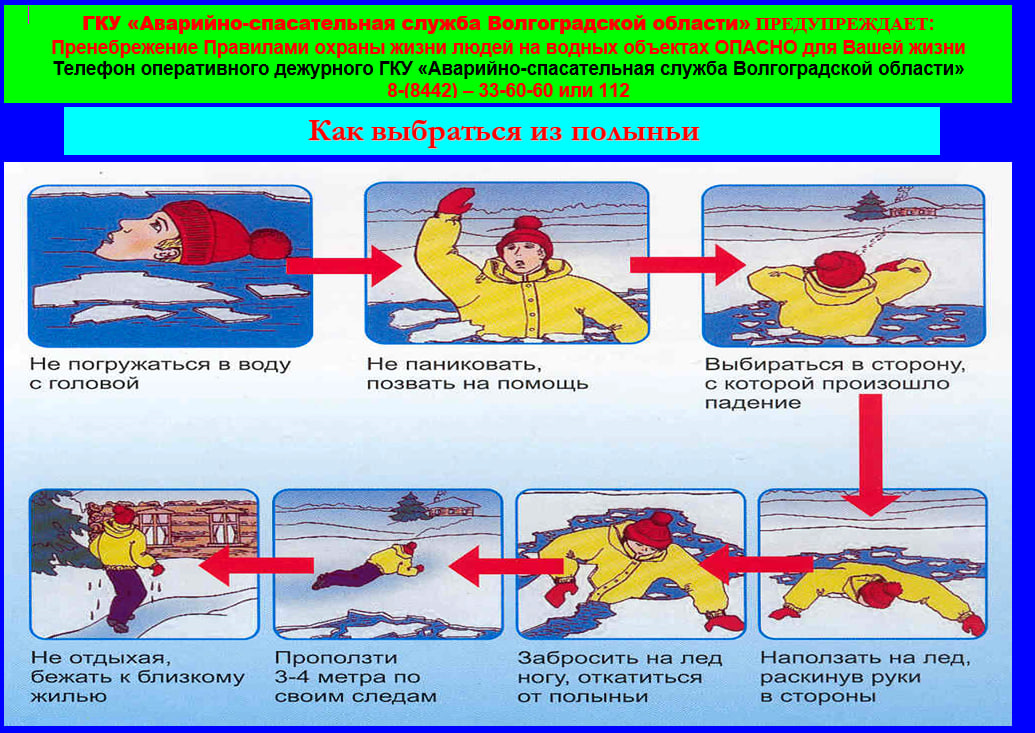 ГКУ «Аварийно-спасательная служба Волгоградской области» ПРЕДУПРЕЖДАЕТ:
Пренебрежение Правилами охраны жизни людей на водных объектах ОПАСНО для Вашей жизни
Телефон оперативного дежурного ГКУ «Аварийно-спасательная служба Волгоградской области»
8-(8442) – 33-60-60 или 112

Как выбраться из полыньи

Не погружаться в воду с головой

Не паниковать, позвать на помощь

Выбираться в сторону, с которой произошло падение

Наползать на лед, раскинув руки в стороны

Забросить на лед ногу, откатиться от полыньи

Проползти 3-4 метра по своим следам

Не отдыхая, бежать к близкому жилью